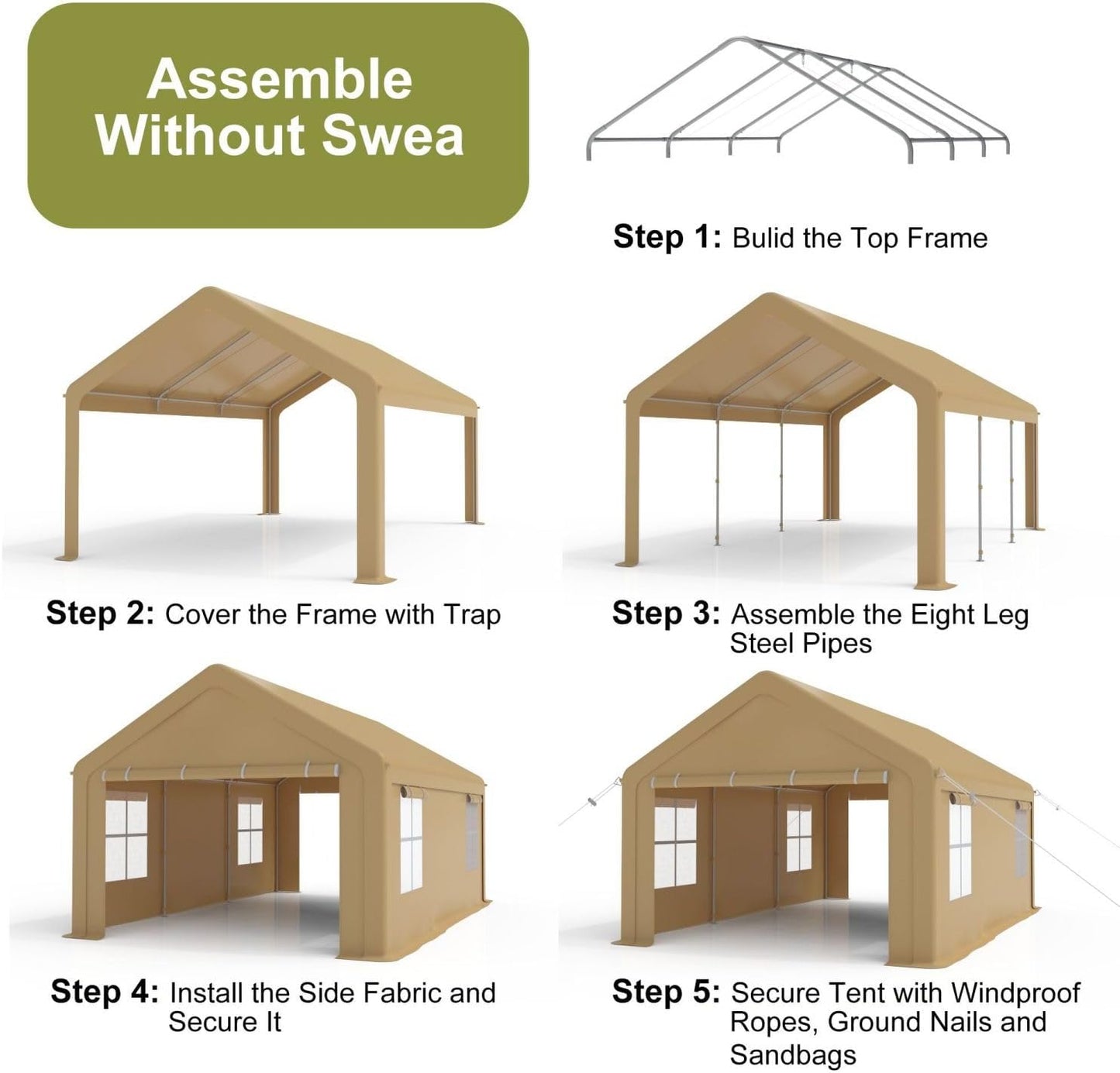 Assemble Without Swea

Step 1: Bulid the Top Frame

Step 2: Cover the Frame with Trap

Step 3: Assemble the Eight Leg Steel Pipes

Step 4: Install the Side Fabric and Secure It

Step 5: Secure Tent with Windproof Ropes, Ground Nails and Sandbags