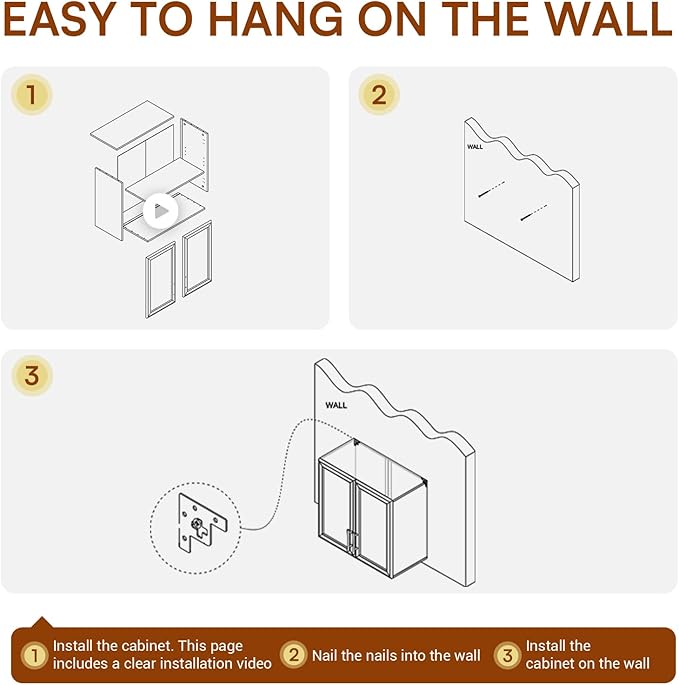 EASY TO HANG ON THE WALL

1

2

WALL

3

WALL

1 Install the cabinet. This page includes a clear installation video

2 Nail the nails into the wall

3 Install the cabinet on the wall