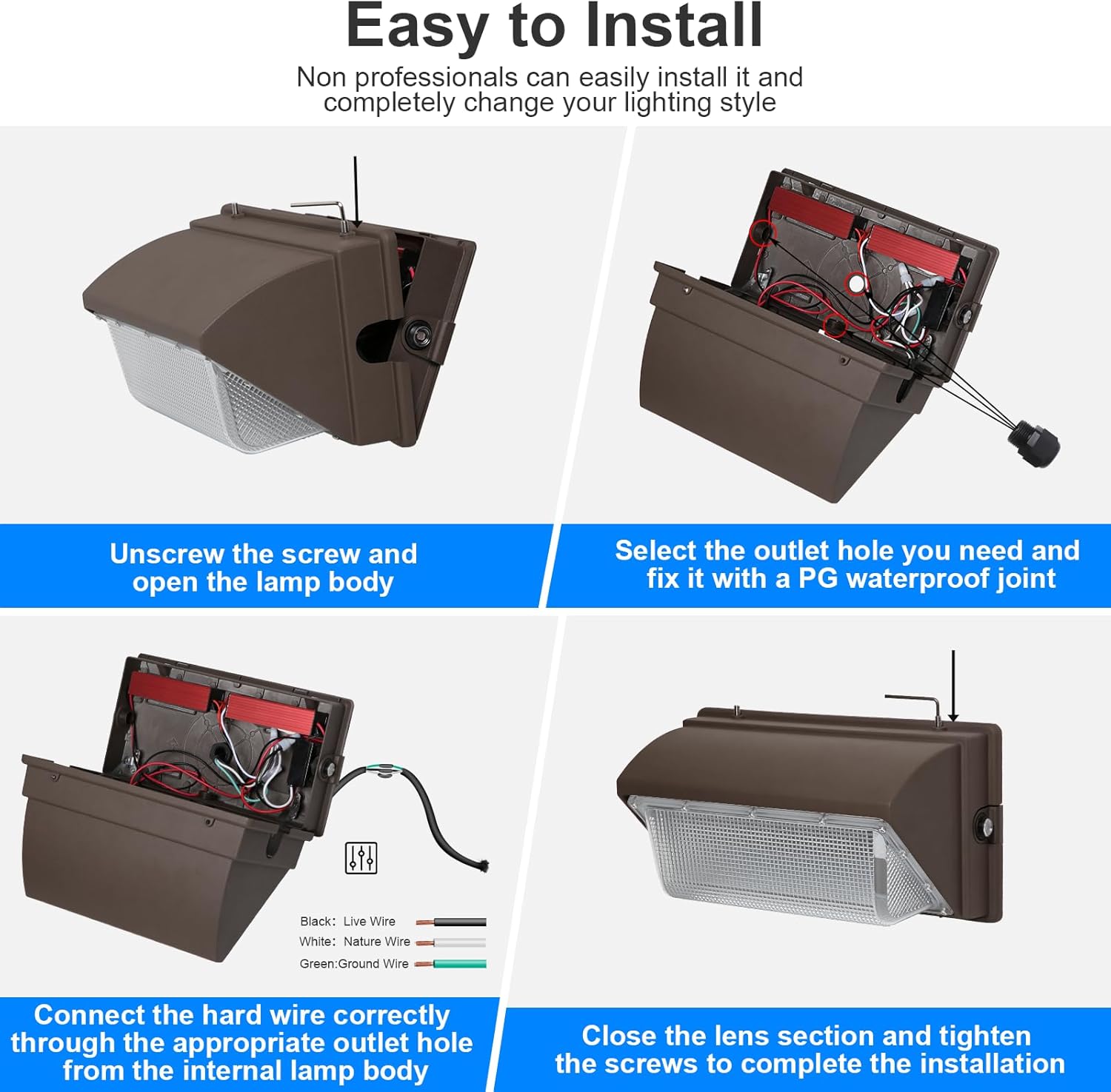 Easy to Install

Non professionals can easily install it and completely change your lighting style

Unscrew the screw and open the lamp body

Select the outlet hole you need and fix it with a PG waterproof joint

Black: Live Wire
White: Nature Wire
Green:Ground Wire

Connect the hard wire correctly through the appropriate outlet hole from the internal lamp body

Close the lens section and tighten the screws to complete the installation