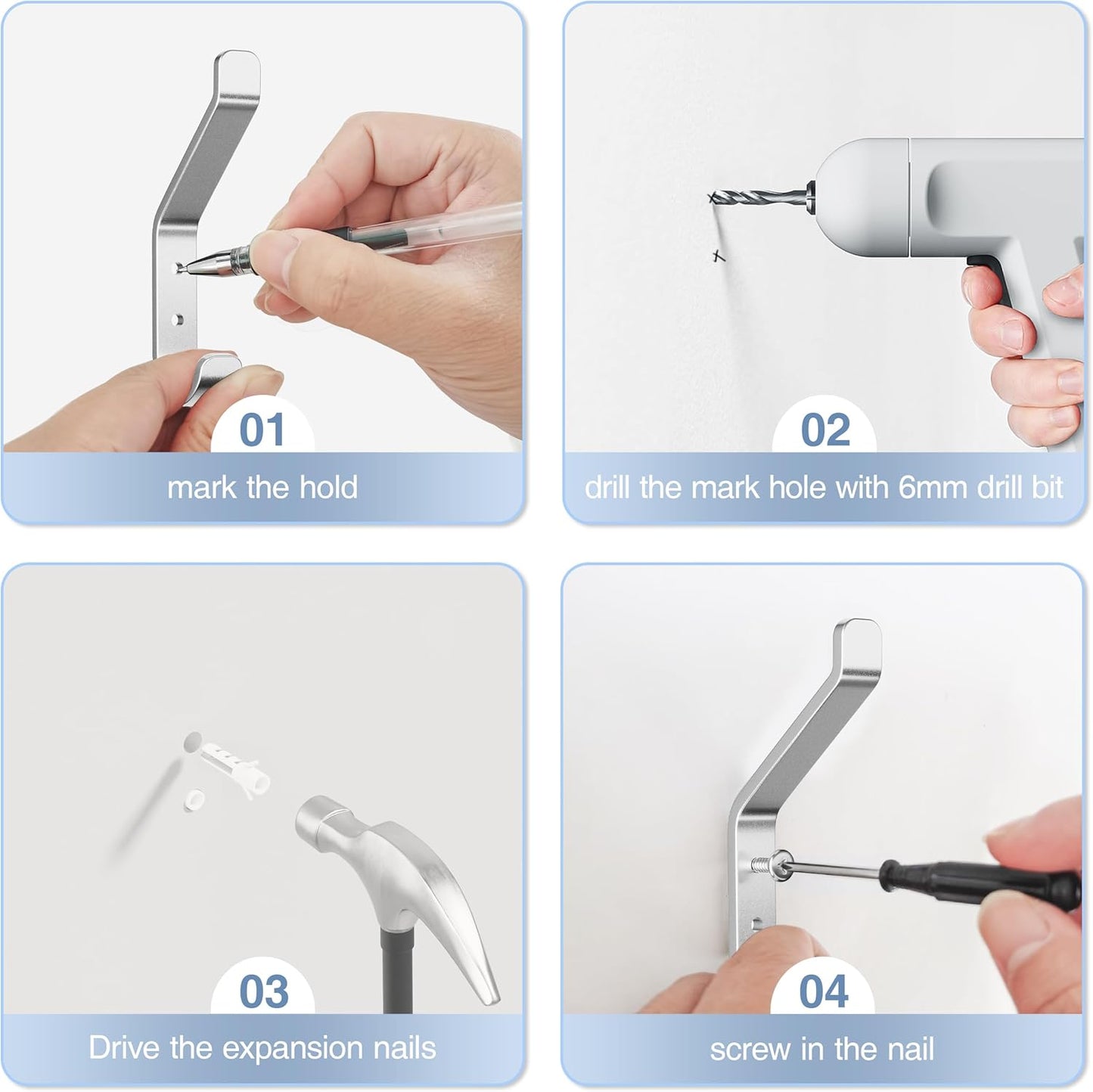 01
mark the hold

02
drill the mark hole with 6mm drill bit

03
Drive the expansion nails

04
screw in the nail