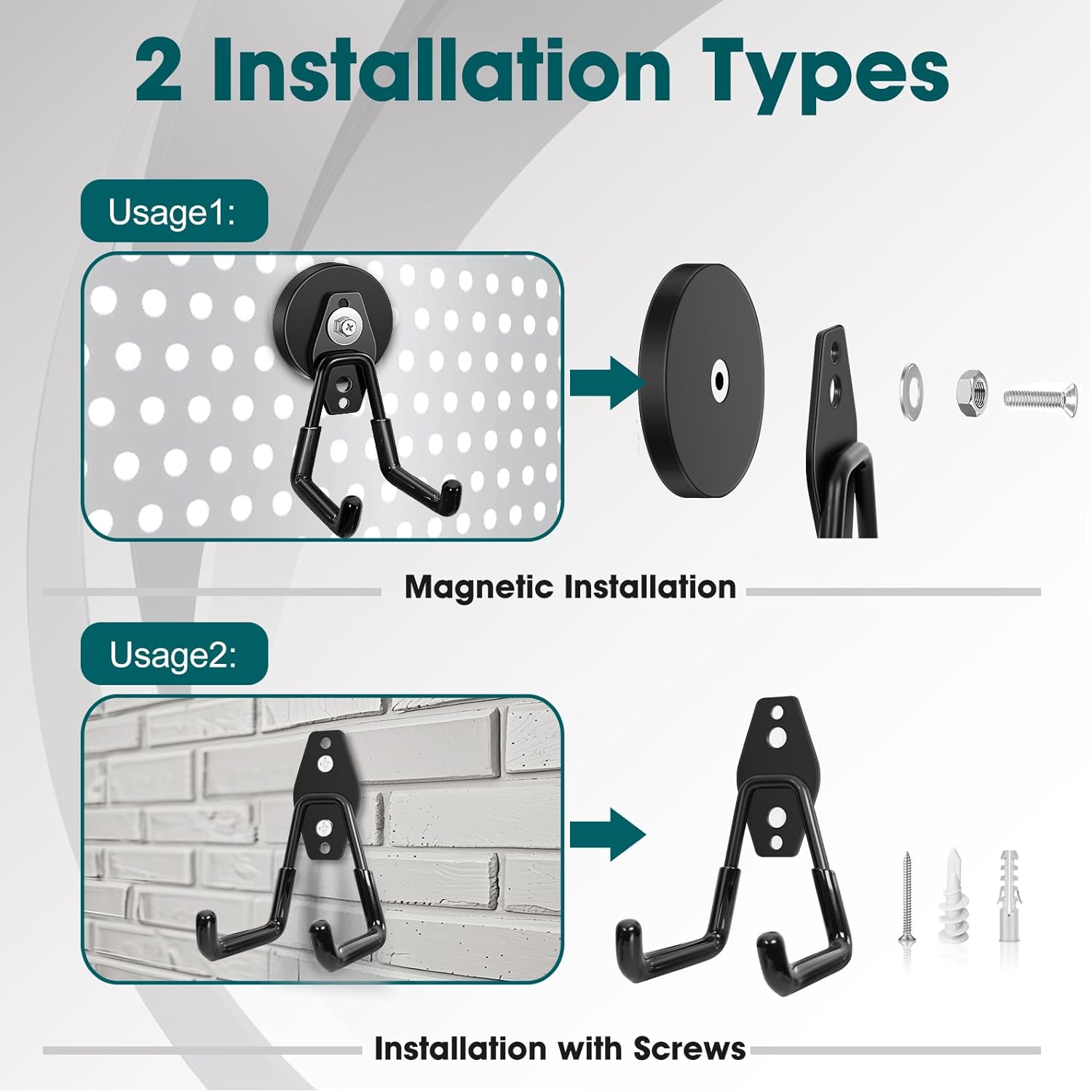 2 Installation Types

Usage1:

Magnetic Installation

Usage2:

Installation with Screws