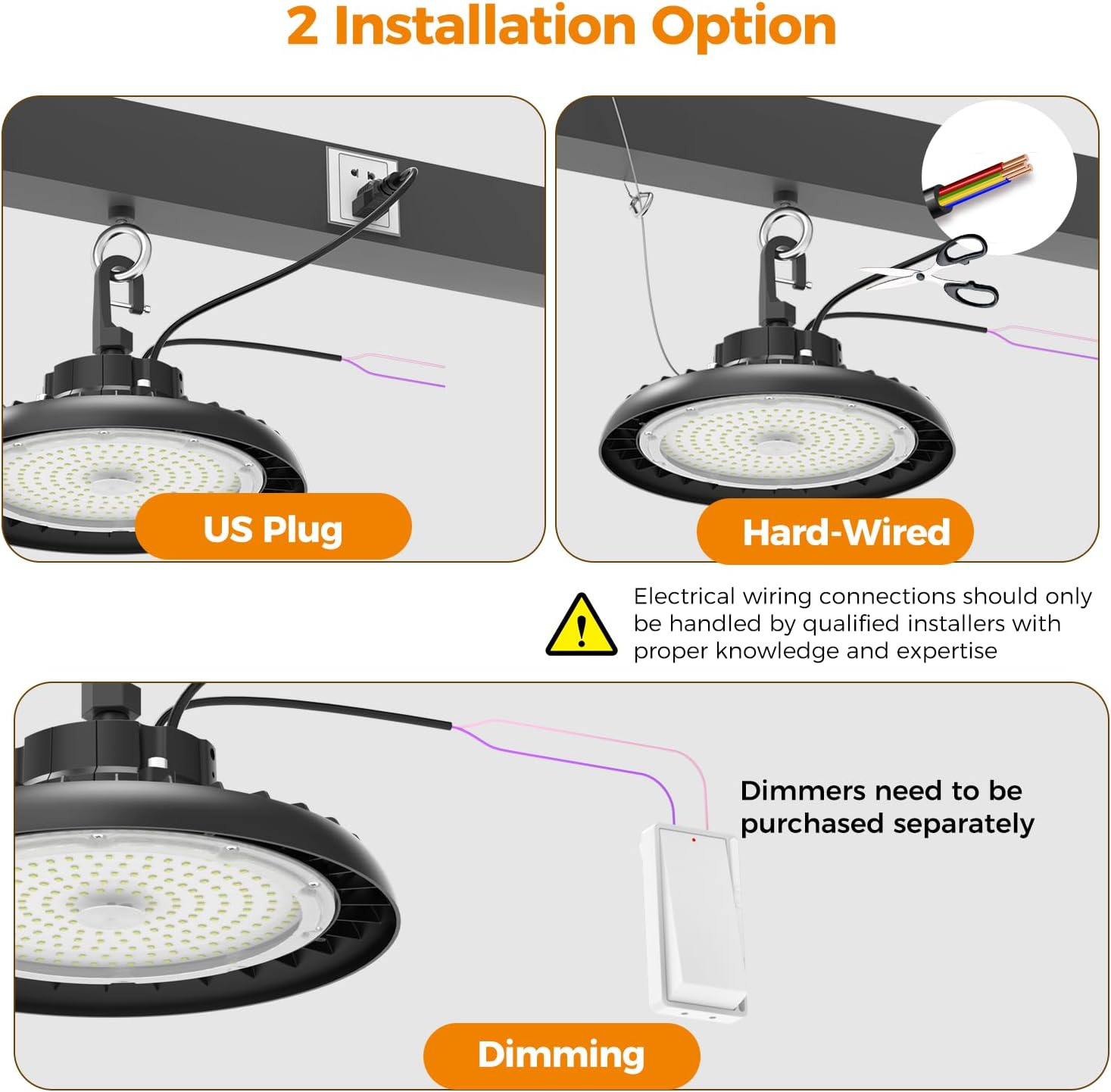 2 Installation Option

US Plug

Hard-Wired

Electrical wiring connections should only be handled by qualified installers with proper knowledge and expertise

Dimmers need to be purchased separately

Dimming