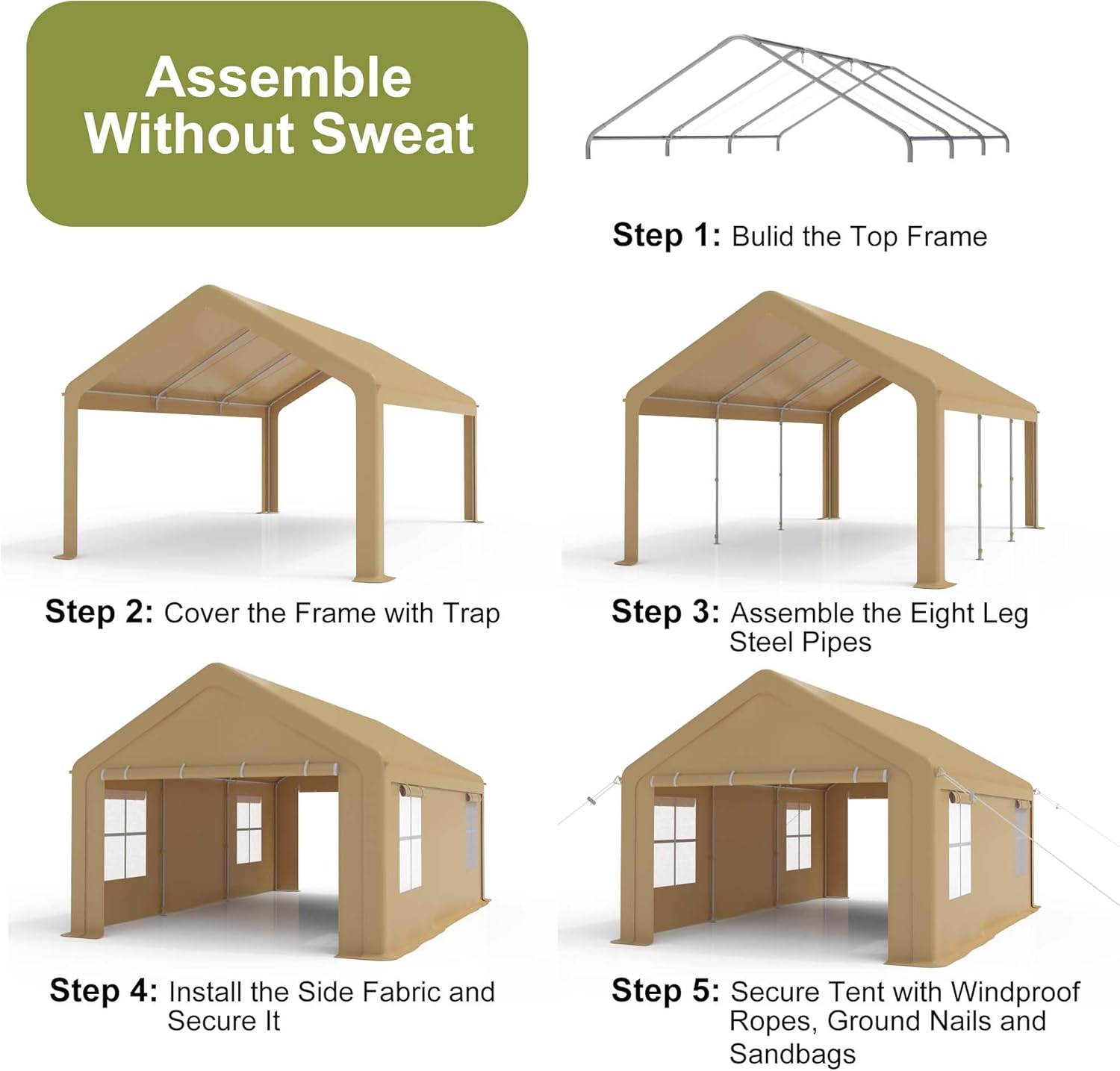 Assemble Without Sweat

Step 1: Bulid the Top Frame

Step 2: Cover the Frame with Trap

Step 3: Assemble the Eight Leg Steel Pipes

Step 4: Install the Side Fabric and Secure It

Step 5: Secure Tent with Windproof Ropes, Ground Nails and Sandbags