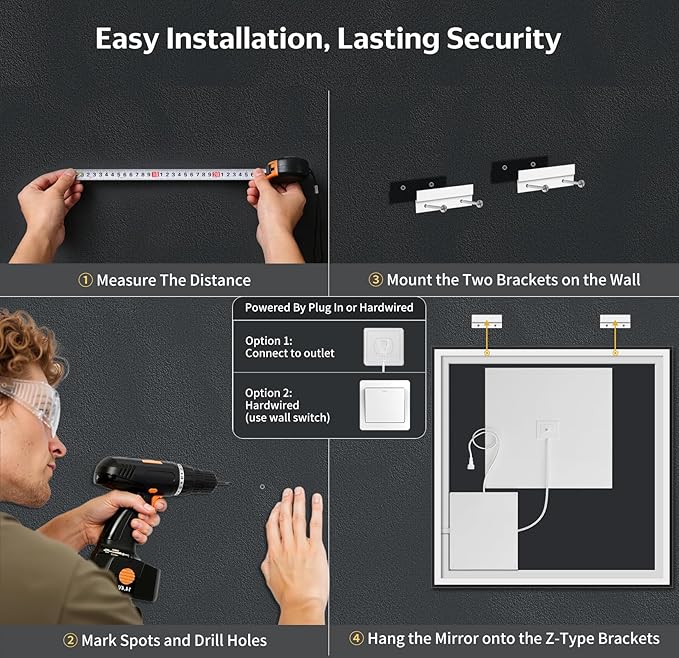 Easy Installation, Lasting Security

① Measure The Distance

③ Mount the Two Brackets on the Wall

Powered By Plug In or Hardwired

Option 1:
Connect to outlet

Option 2:
Hardwired
(use wall switch)

② Mark Spots and Drill Holes

④ Hang the Mirror onto the Z-Type Brackets