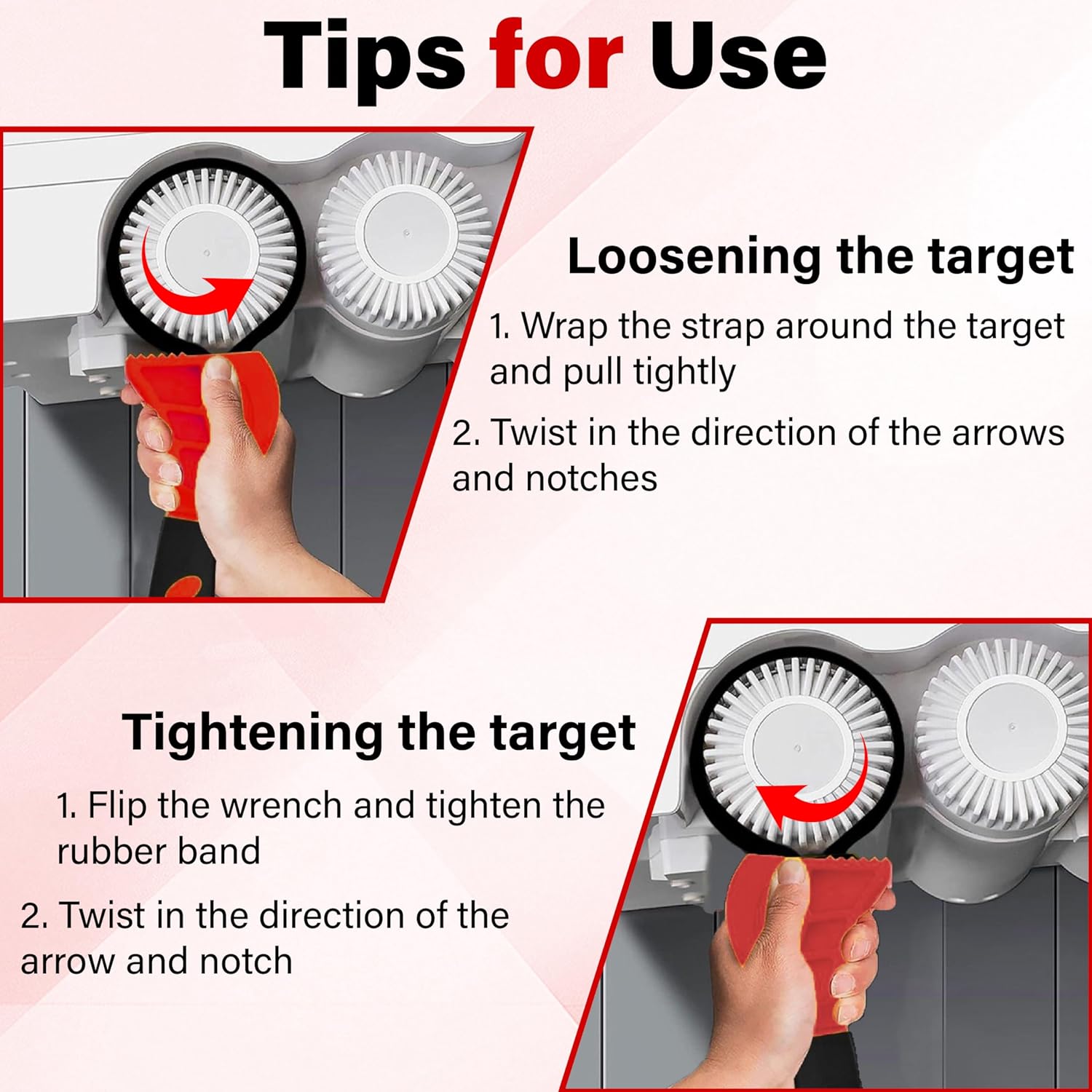 Tips for Use

Loosening the target

1. Wrap the strap around the target and pull tightly

2. Twist in the direction of the arrows and notches

Tightening the target

1. Flip the wrench and tighten the rubber band

2. Twist in the direction of the arrow and notch