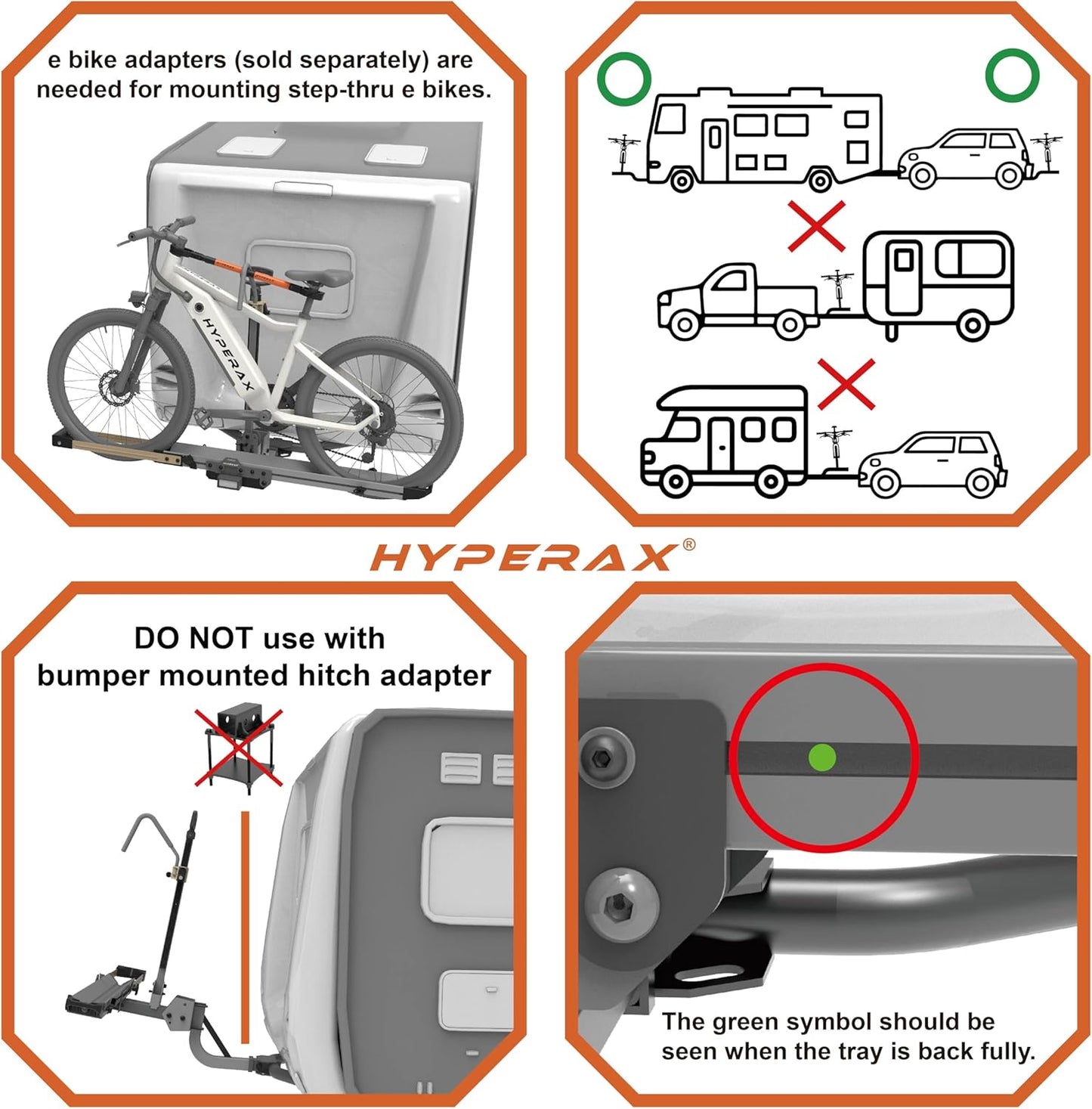 e bike adapters (sold separately) are needed for mounting step-thru e bikes.

HYPERAX

HYPERAX®

DO NOT use with bumper mounted hitch adapter

The green symbol should be seen when the tray is back fully.