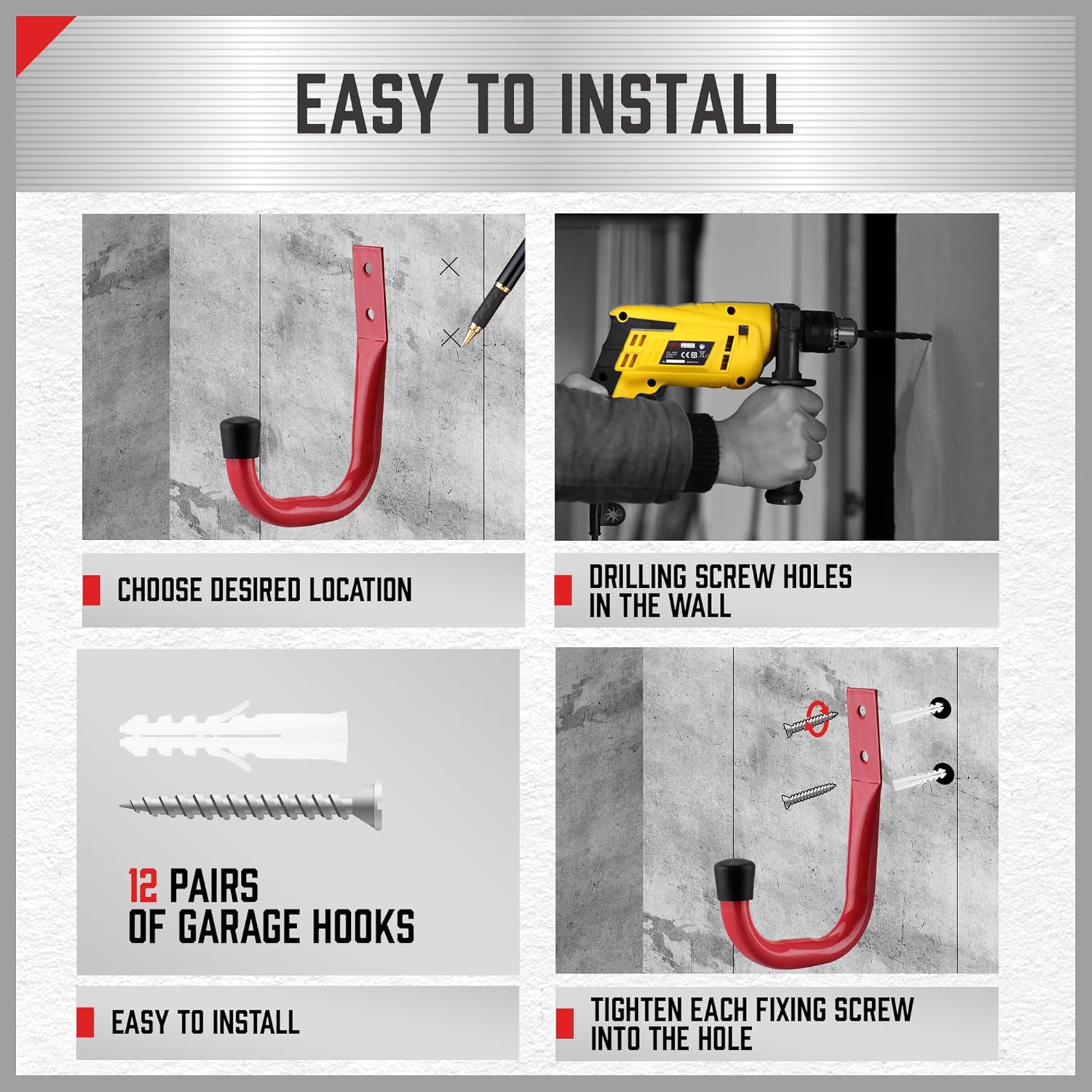 EASY TO INSTALL

CHOOSE DESIRED LOCATION

DRILLING SCREW HOLES IN THE WALL

12 PAIRS OF GARAGE HOOKS

EASY TO INSTALL

TIGHTEN EACH FIXING SCREW INTO THE HOLE