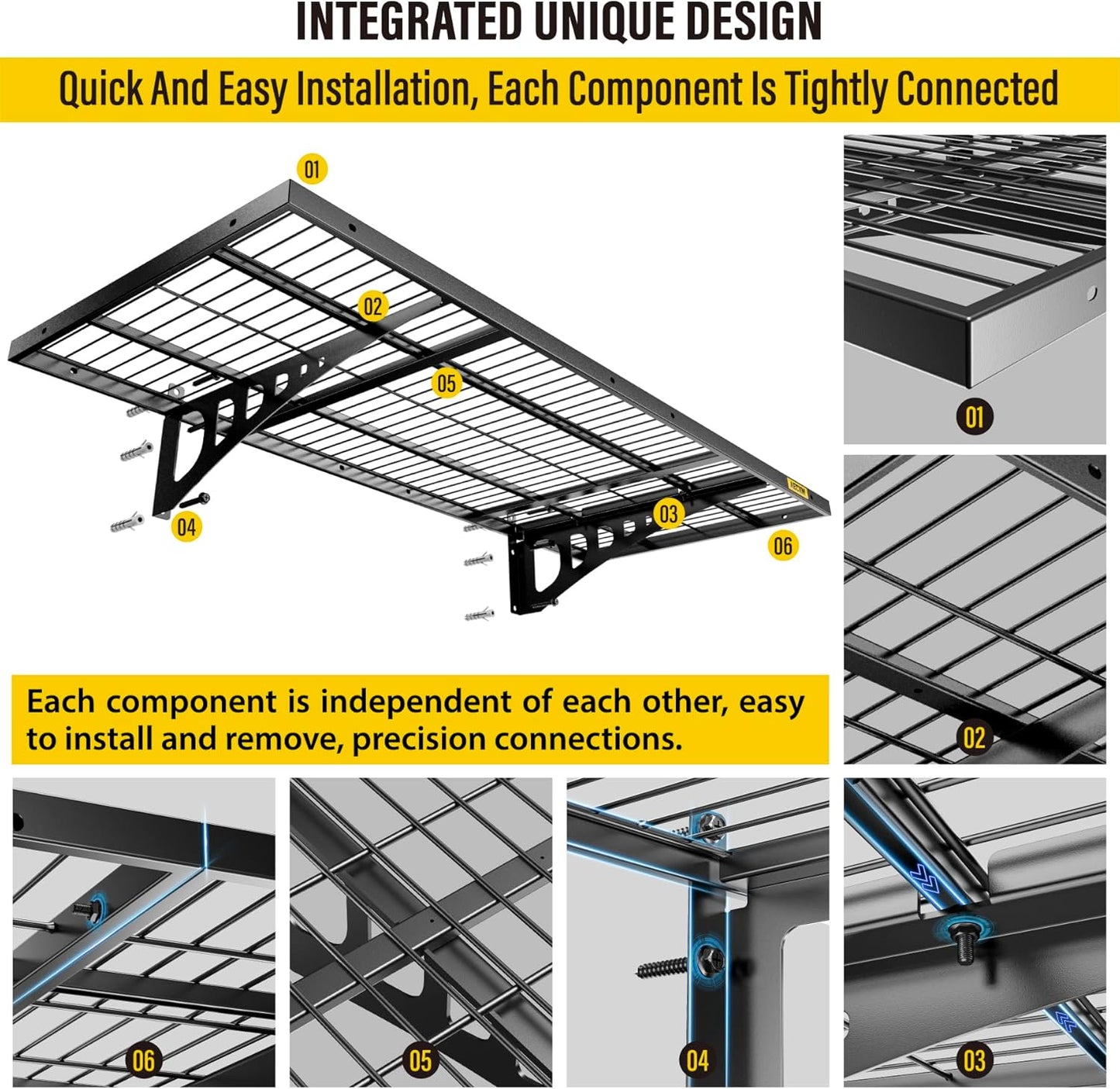 INTEGRATED UNIQUE DESIGN

Quick And Easy Installation, Each Component Is Tightly Connected

01

02

05

04

03

06

01

02

Each component is independent of each other, easy to install and remove, precision connections.

06

05

04

03